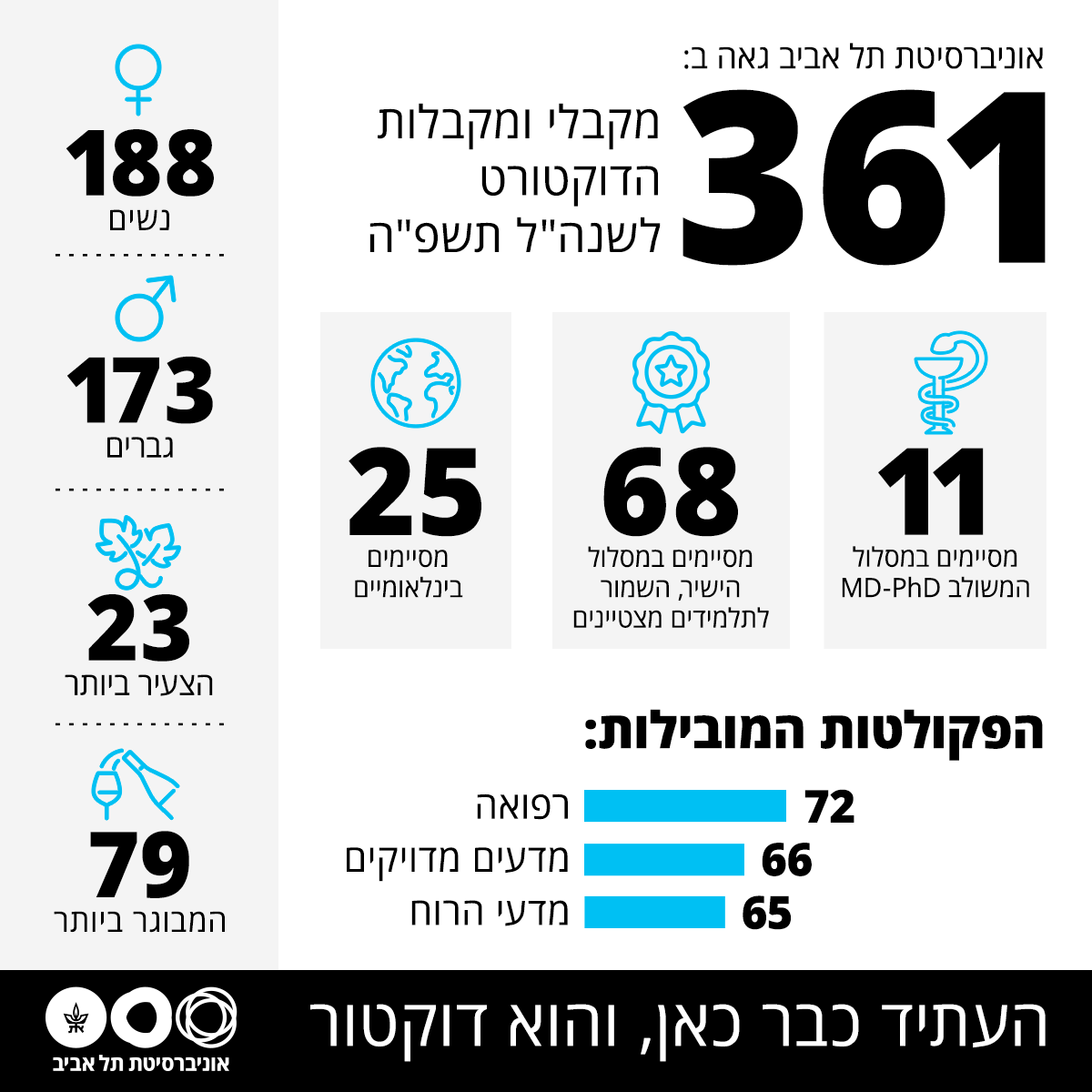 אוניברסיטת תל אביב גאה ב:

361

מקבלי ומקבלות הדוקטורט לשנה"ל תשפ"ה

11
מסיימים במסלול המשולב MD-PhD

68
מסיימים במסלול הישיר, השמור לתלמידים מצטיינים

25
מסיימים בינלאומיים

הפקולטות המובילות:

72 רפואה
66 מדעים מדויקים
65 מדעי הרוח

188
נשים

173
גברים

23
הצעיר ביותר

79
המבוגר ביותר

העתיד כבר כאן, והוא דוקטור

אוניברסיטת תל אביב